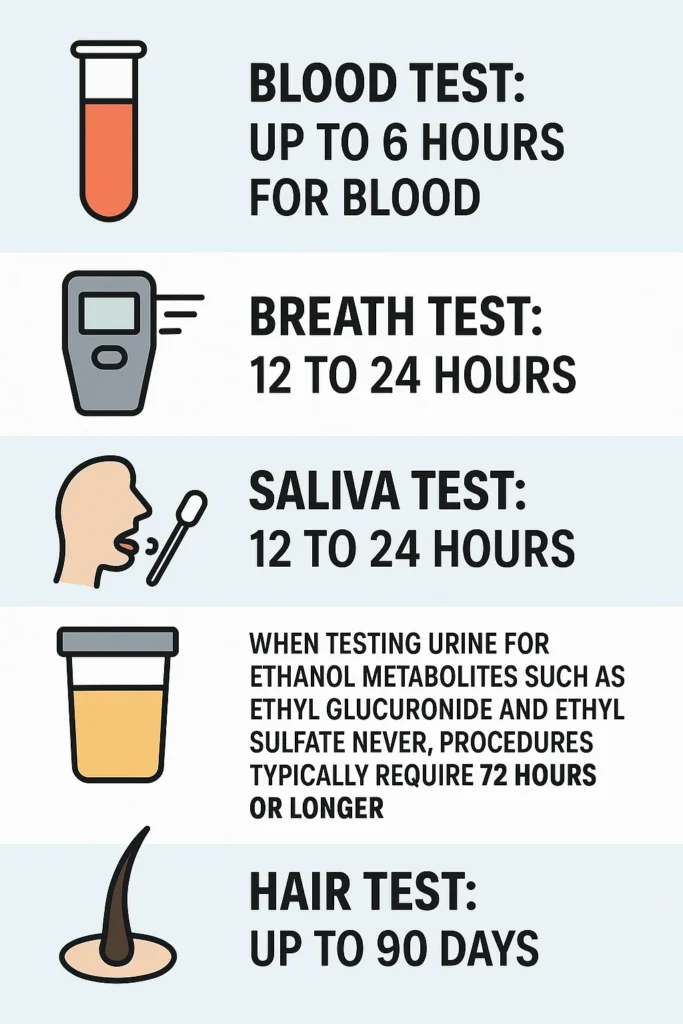 BLOOD TEST:
UP TO 6 HOURS FOR BLOOD

BREATH TEST:
12 TO 24 HOURS

SALIVA TEST:
12 TO 24 HOURS

WHEN TESTING URINE FOR ETHANOL METABOLITES SUCH AS ETHYL GLUCURONIDE AND ETHYL SULFATE NEVER, PROCEDURES TYPICALLY REQUIRE 72 HOURS OR LONGER

HAIR TEST:
UP TO 90 DAYS